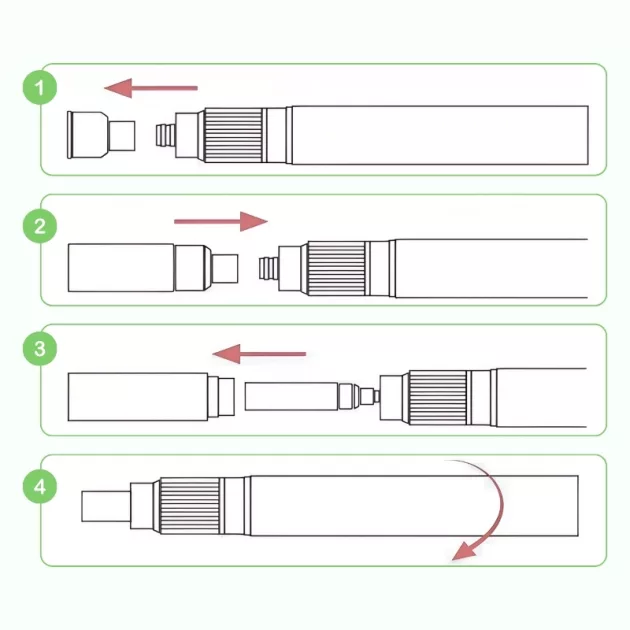 1

2

3

4