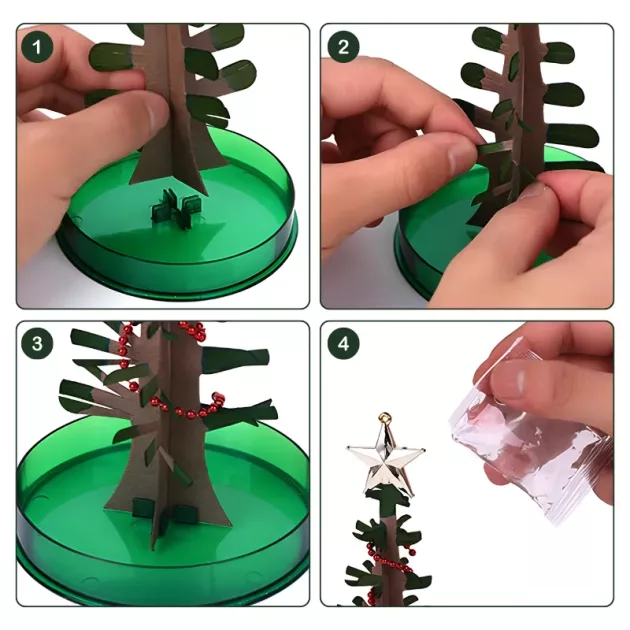 1

2

3

4