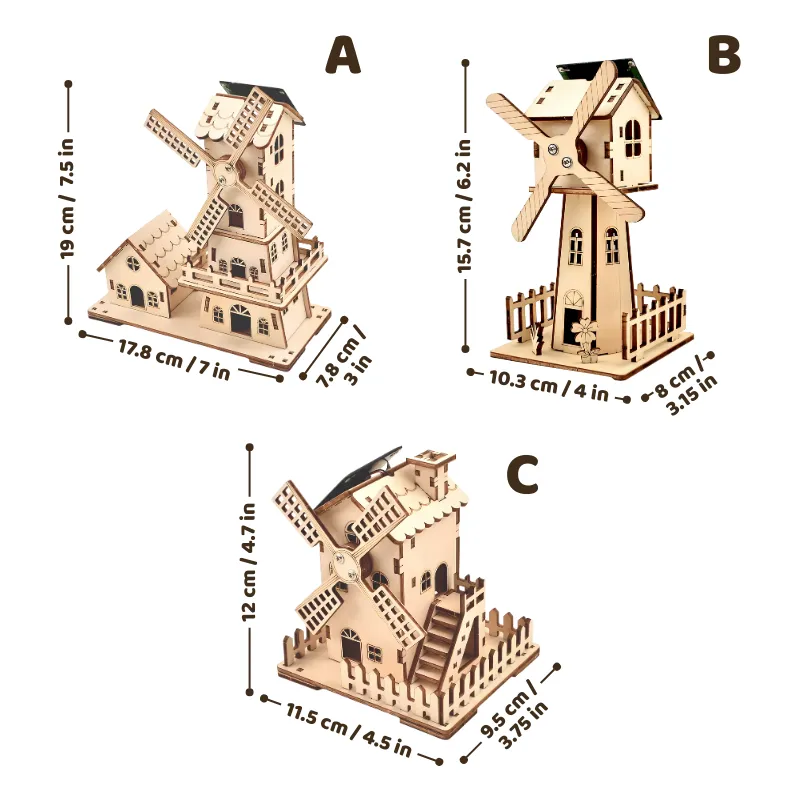 A

19 cm / 7.5 in

17.8 cm / 7 in

7.8 cm / 3 in

B

15.7 cm / 6.2 in

10.3 cm / 4 in

8 cm / 3.15 in

C

12 cm / 4.7 in

11.5 cm / 4.5 in

9.5 cm / 3.75 in